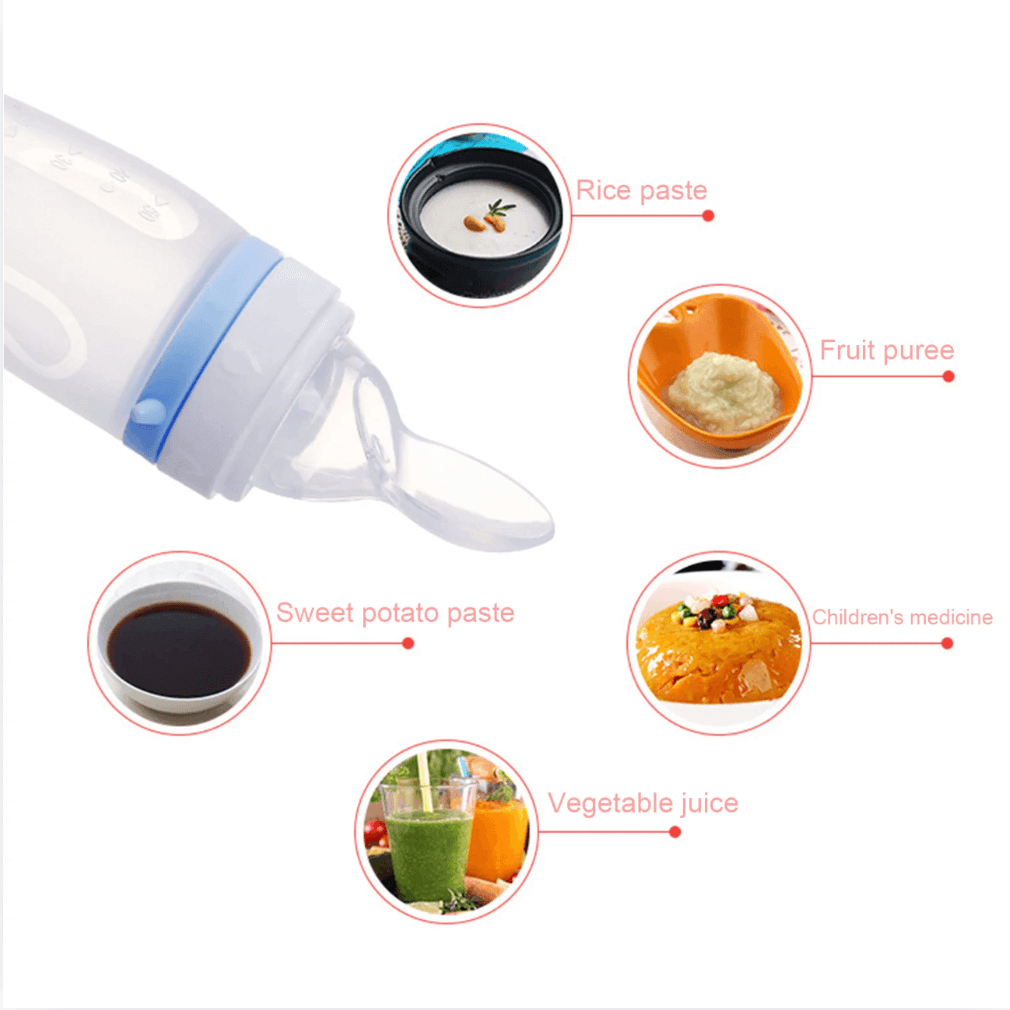 Rice paste

Fruit puree

Sweet potato paste

Children's medicine

Vegetable juice